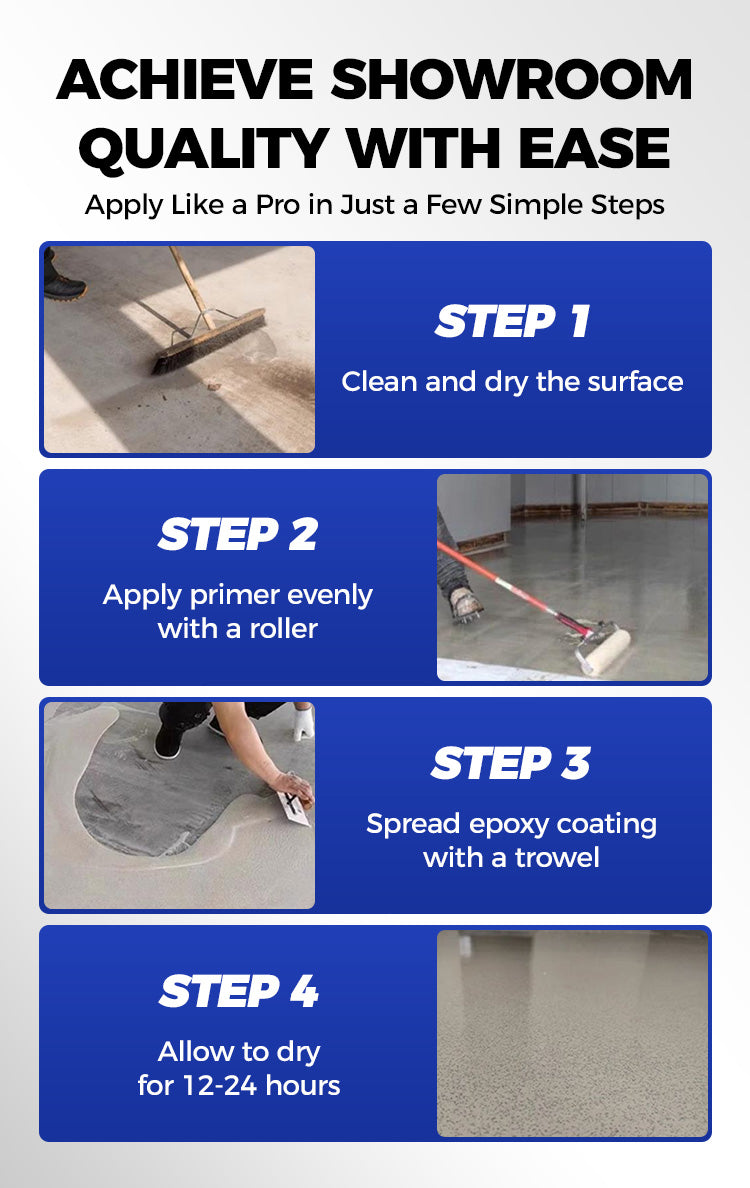 ACHIEVE SHOWROOM QUALITY WITH EASE

Apply Like a Pro in Just a Few Simple Steps

STEP 1

Clean and dry the surface

STEP 2

Apply primer evenly with a roller

STEP 3

Spread epoxy coating with a trowel

STEP 4

Allow to dry for 12-24 hours